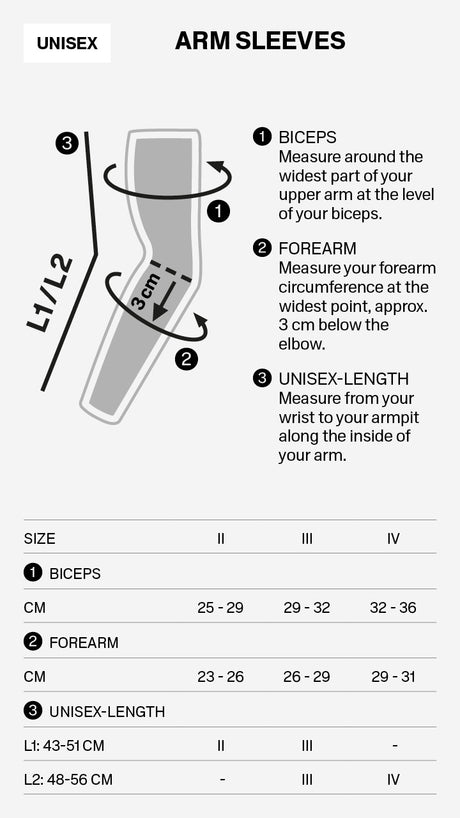 UNISEX

ARM SLEEVES

3

L1/L2

1

3 cm

2

1 BICEPS
Measure around the widest part of your upper arm at the level of your biceps.

2 FOREARM
Measure your forearm circumference at the widest point, approx. 3 cm below the elbow.

3 UNISEX-LENGTH
Measure from your wrist to your armpit along the inside of your arm.

| SIZE | II | III | IV |
|---|---|---|---|
| 1 BICEPS | | | |
| CM | 25 - 29 | 29 - 32 | 32 - 36 |
| 2 FOREARM | | | |
| CM | 23 - 26 | 26 - 29 | 29 - 31 |
| 3 UNISEX-LENGTH | | | |
| L1: 43-51 CM | II | III | - |
| L2: 48-56 CM | - | III | IV |