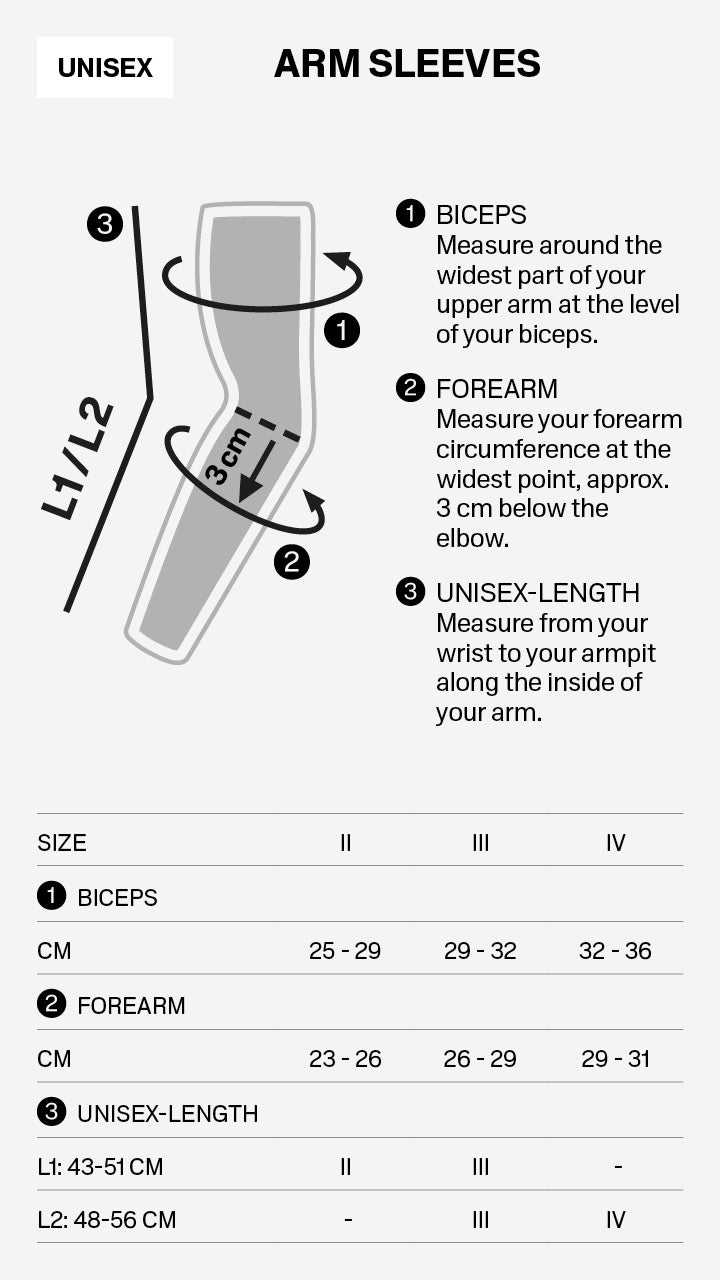 UNISEX

ARM SLEEVES

3

L1/L2

1

3 cm

2

1 BICEPS
Measure around the widest part of your upper arm at the level of your biceps.

2 FOREARM
Measure your forearm circumference at the widest point, approx. 3 cm below the elbow.

3 UNISEX-LENGTH
Measure from your wrist to your armpit along the inside of your arm.

| SIZE | II | III | IV |
|---|---|---|---|
| 1 BICEPS | | | |
| CM | 25 - 29 | 29 - 32 | 32 - 36 |
| 2 FOREARM | | | |
| CM | 23 - 26 | 26 - 29 | 29 - 31 |
| 3 UNISEX-LENGTH | | | |
| L1: 43-51 CM | II | III | - |
| L2: 48-56 CM | - | III | IV |