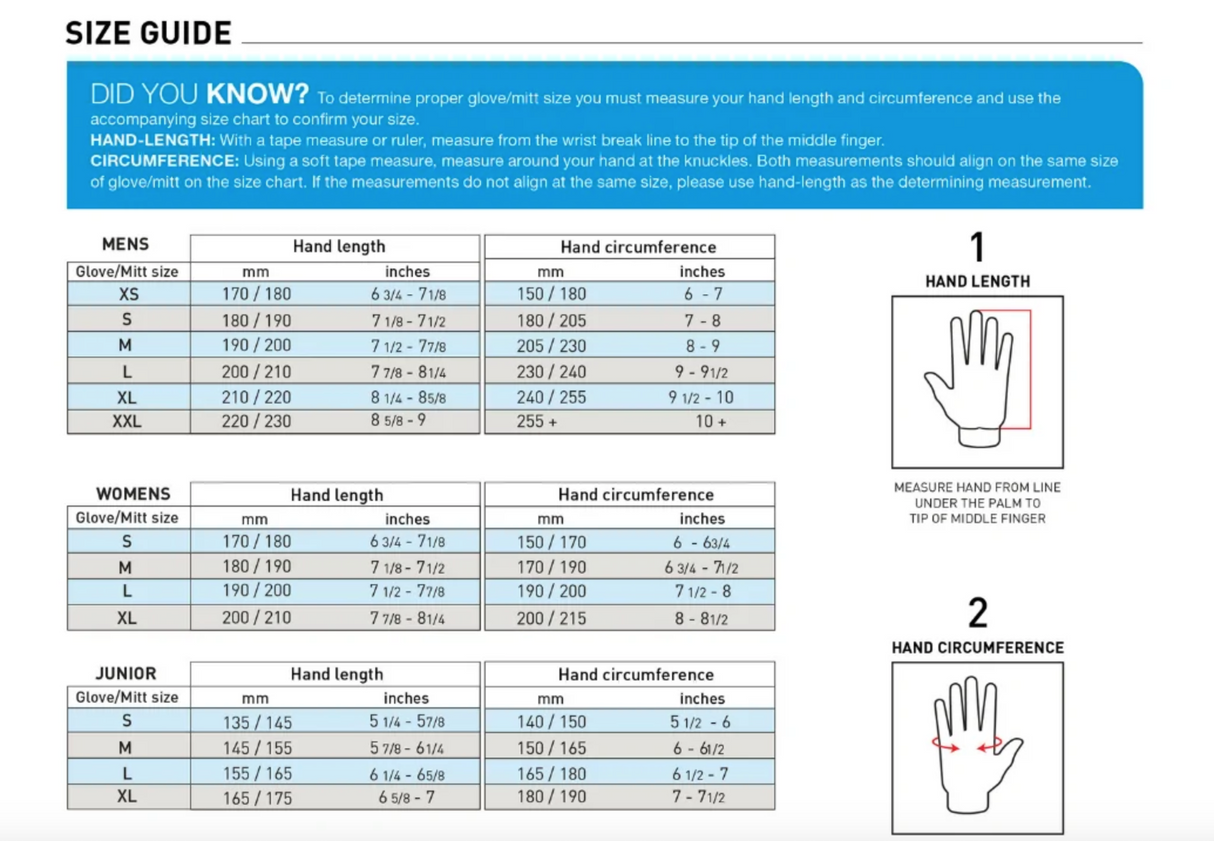 SIZE GUIDE

DID YOU KNOW? To determine proper glove/mitt size you must measure your hand length and circumference and use the accompanying size chart to confirm your size.
HAND-LENGTH: With a tape measure or ruler, measure from the wrist break line to the tip of the middle finger.
CIRCUMFERENCE: Using a soft tape measure, measure around your hand at the knuckles. Both measurements should align on the same size of glove/mitt on the size chart. If the measurements do not align at the same size, please use hand-length as the determining measurement.

| MENS | Hand length | | Hand circumference | |
|---|---|---|---|---|
| Glove/Mitt size | mm | inches | mm | inches |
| XS | 170 / 180 | 6 3/4 - 7 1/8 | 150 / 180 | 6 - 7 |
| S | 180 / 190 | 7 1/8 - 7 1/2 | 180 / 205 | 7 - 8 |
| M | 190 / 200 | 7 1/2 - 7 7/8 | 205 / 230 | 8 - 9 |
| L | 200 / 210 | 7 7/8 - 8 1/4 | 230 / 240 | 9 - 9 1/2 |
| XL | 210 / 220 | 8 1/4 - 8 5/8 | 240 / 255 | 9 1/2 - 10 |
| XXL | 220 / 230 | 8 5/8 - 9 | 255 + | 10 + |

| WOMENS | Hand length | | Hand circumference | |
|---|---|---|---|---|
| Glove/Mitt size | mm | inches | mm | inches |
| S | 170 / 180 | 6 3/4 - 7 1/8 | 150 / 170 | 6 - 6 3/4 |
| M | 180 / 190 | 7 1/8 - 7 1/2 | 170 / 190 | 6 3/4 - 7 1/2 |
| L | 190 / 200 | 7 1/2 - 7 7/8 | 190 / 200 | 7 1/2 - 8 |
| XL | 200 / 210 | 7 7/8 - 8 1/4 | 200 / 215 | 8 - 8 1/2 |

| JUNIOR | Hand length | | Hand circumference | |
|---|---|---|---|---|
| Glove/Mitt size | mm | inches | mm | inches |
| S | 135 / 145 | 5 1/4 - 5 7/8 | 140 / 150 | 5 1/2 - 6 |
| M | 145 / 155 | 5 7/8 - 6 1/4 | 150 / 165 | 6 - 6 1/2 |
| L | 155 / 165 | 6 1/4 - 6 5/8 | 165 / 180 | 6 1/2 - 7 |
| XL | 165 / 175 | 6 5/8 - 7 | 180 / 190 | 7 - 7 1/2 |

1
HAND LENGTH

MEASURE HAND FROM LINE UNDER THE PALM TO TIP OF MIDDLE FINGER

2
HAND CIRCUMFERENCE